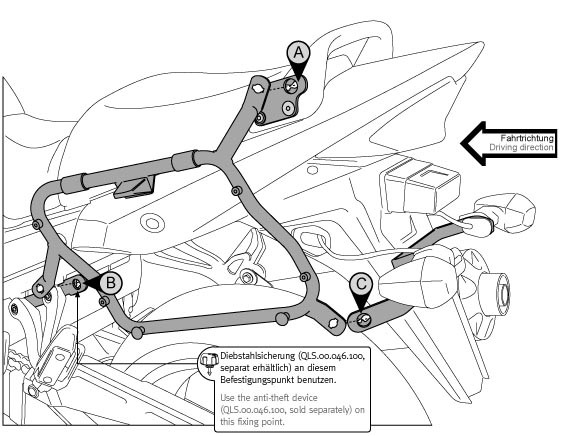 A

Fahrtrichtung
Driving direction

B

C

Diebstahlsicherung (QLS.00.046.100, separat erhältlich) an diesem Befestigungspunkt benutzen.

Use the anti-theft device (QLS.00.046.100, sold separately) on this fixing point.