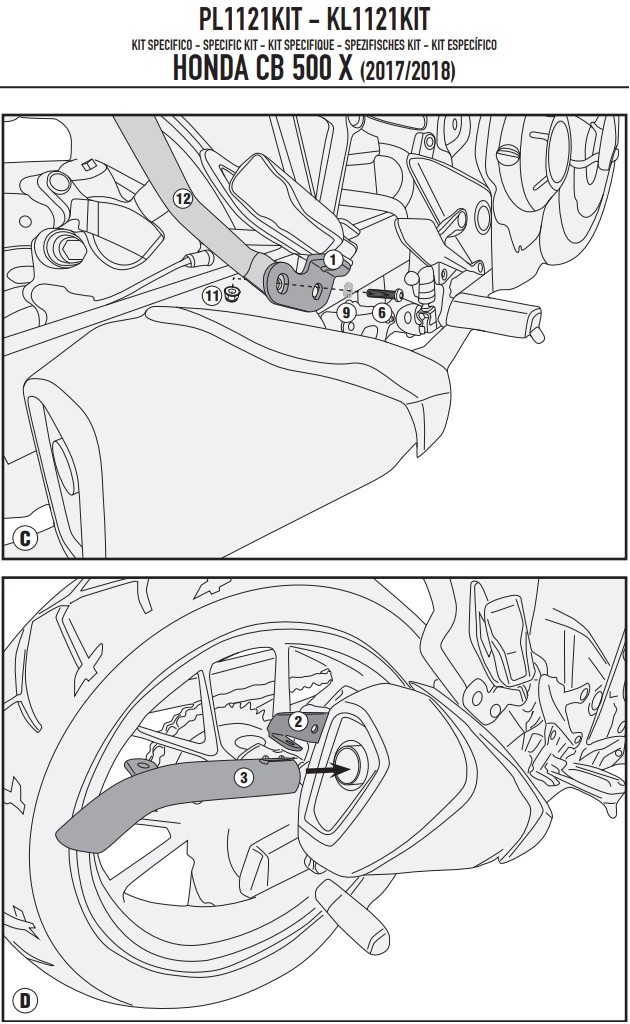 PL1121KIT - KL1121KIT
KIT SPECIFICO - SPECIFIC KIT - KIT SPECIFIQUE - SPEZIFISCHES KIT - KIT ESPECÍFICO
HONDA CB 500 X (2017/2018)

12
1
11
9
6
C

2
3
D